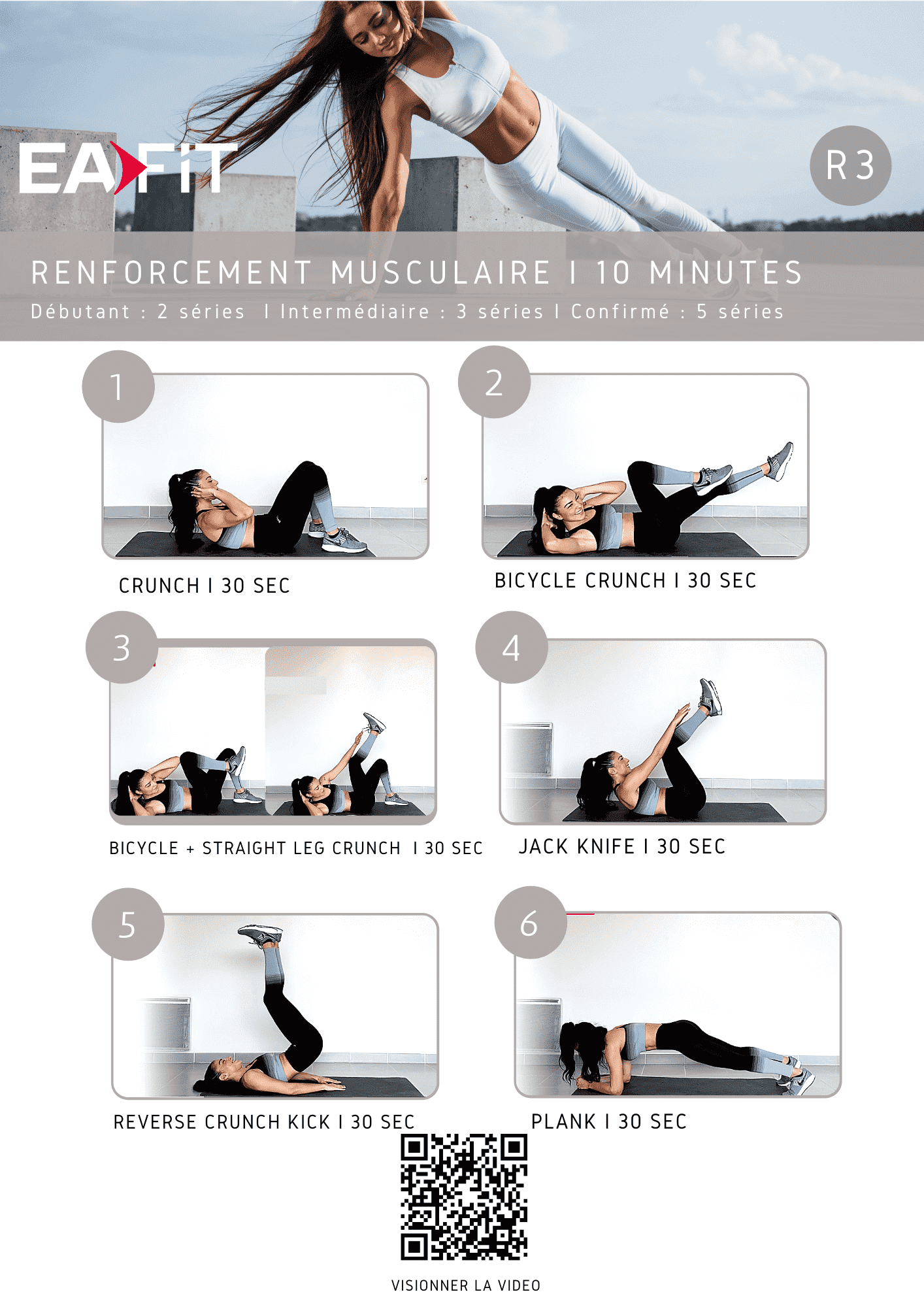 EAFIT

R3

RENFORCEMENT MUSCULAIRE I 10 MINUTES

Débutant : 2 séries I Intermédiaire : 3 séries I Confirmé : 5 séries

1

CRUNCH I 30 SEC

2

BICYCLE CRUNCH I 30 SEC

3

BICYCLE + STRAIGHT LEG CRUNCH I 30 SEC

4

JACK KNIFE I 30 SEC

5

REVERSE CRUNCH KICK I 30 SEC

6

PLANK I 30 SEC

VISIONNER LA VIDEO